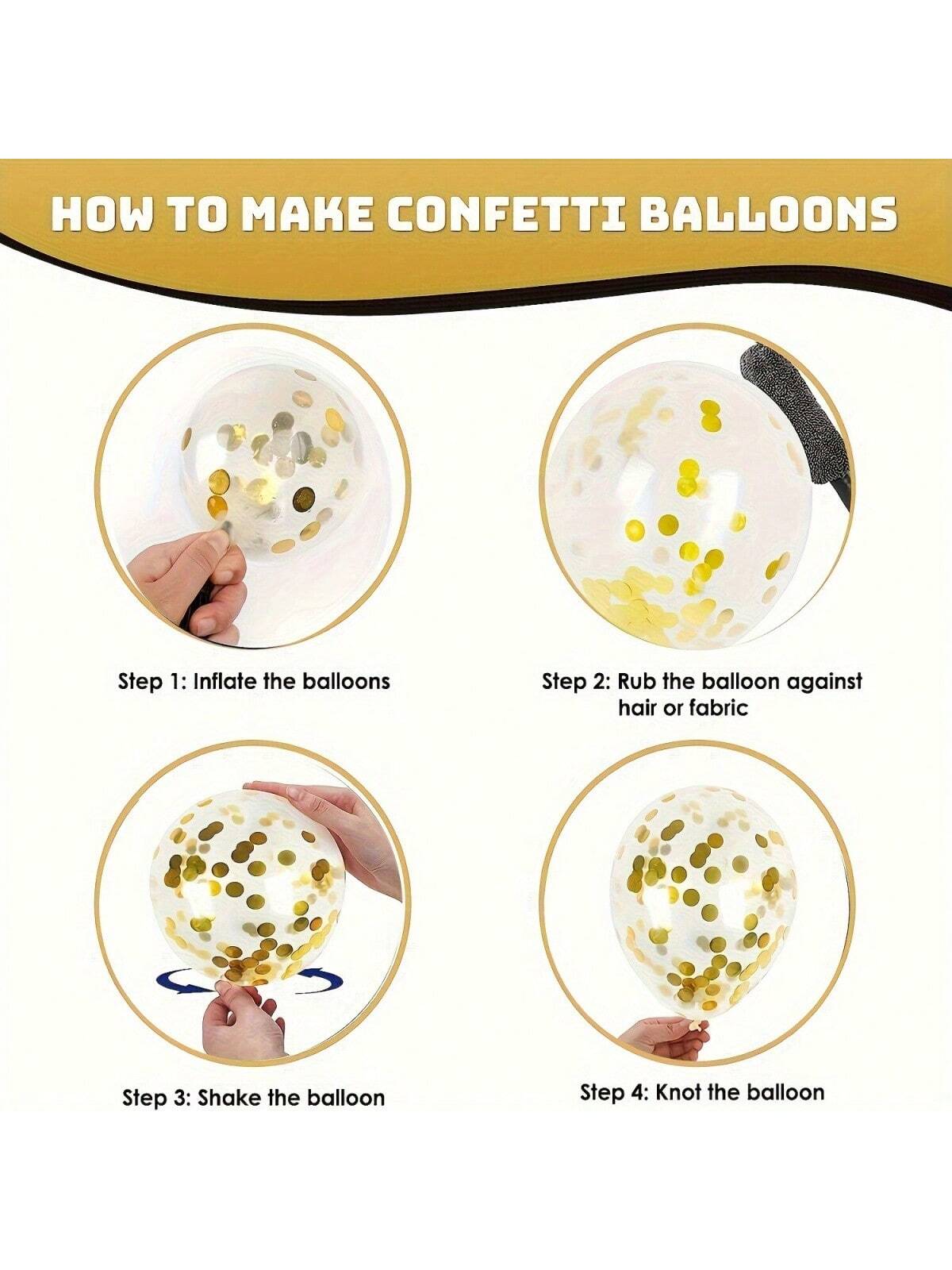 HOW TO MAKE CONFETTI BALLOONS

Step 1: Inflate the balloons

Step 2: Rub the balloon against hair or fabric

Step 3: Shake the balloon

Step 4: Knot the balloon