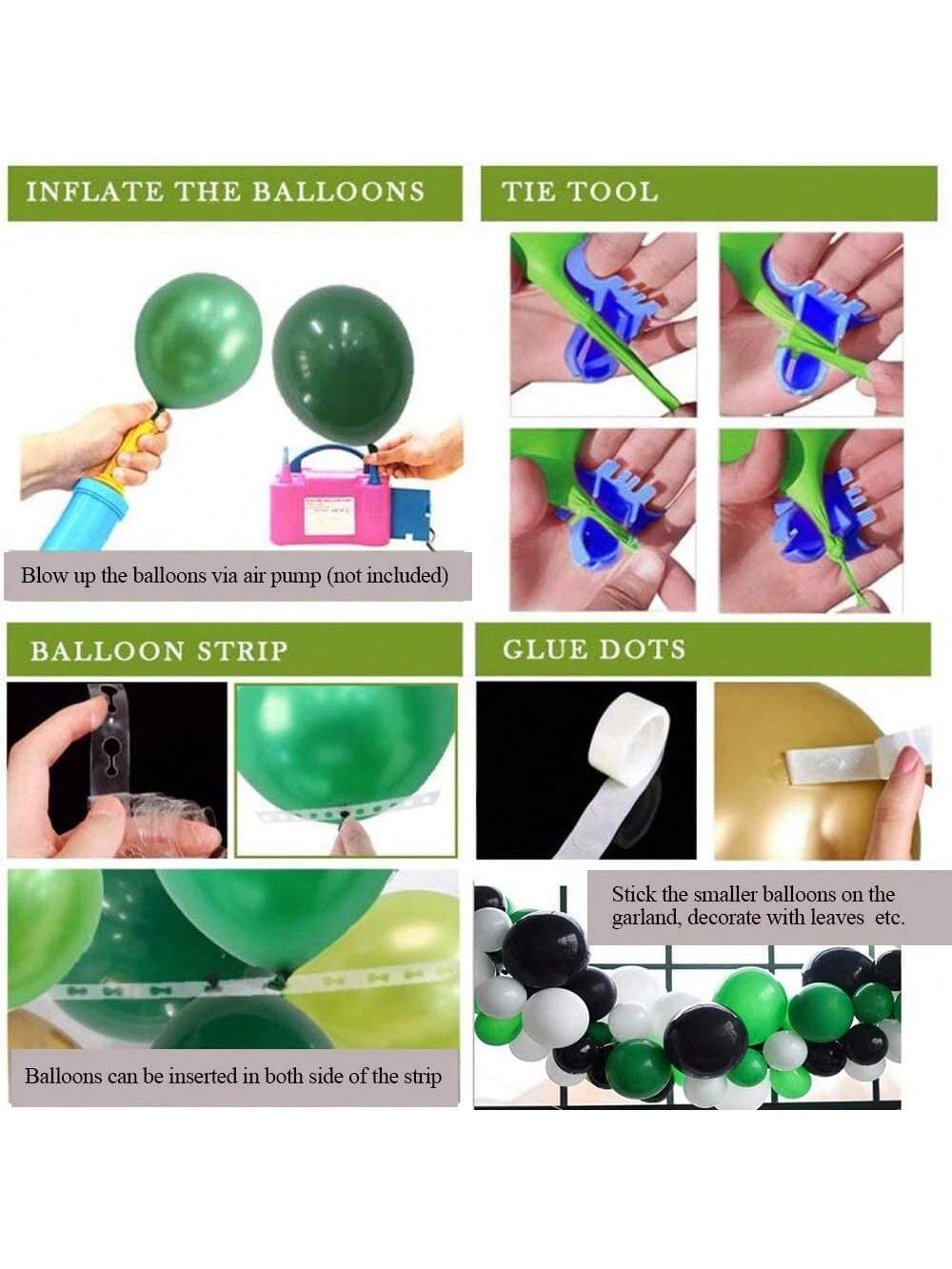 INFLATE THE BALLOONS

Blow up the balloons via air pump (not included)

TIE TOOL

BALLOON STRIP

Balloons can be inserted in both side of the strip

GLUE DOTS

Stick the smaller balloons on the garland, decorate with leaves etc.