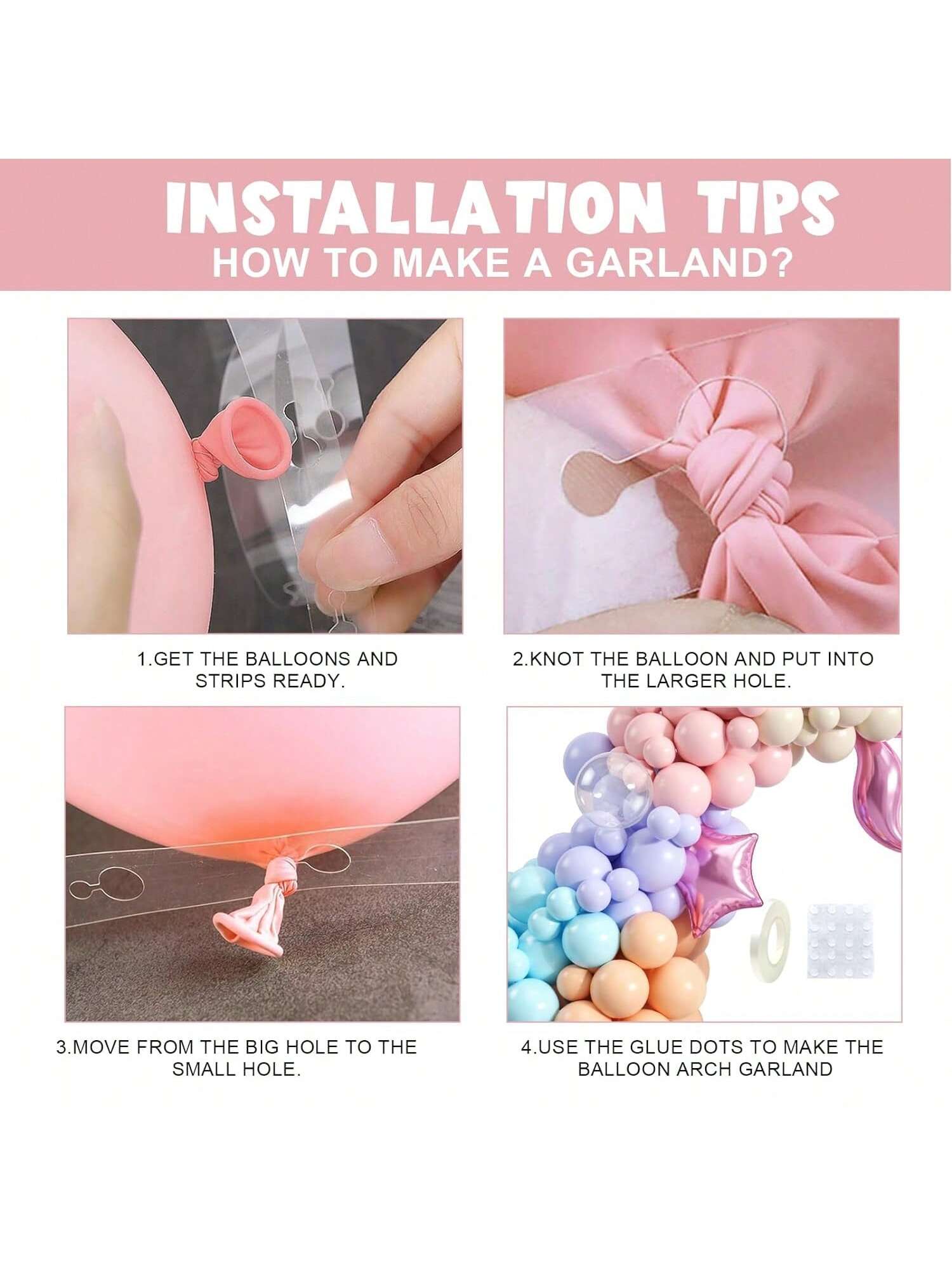 INSTALLATION TIPS
HOW TO MAKE A GARLAND?

1.GET THE BALLOONS AND STRIPS READY.

2.KNOT THE BALLOON AND PUT INTO THE LARGER HOLE.

3.MOVE FROM THE BIG HOLE TO THE SMALL HOLE.

4.USE THE GLUE DOTS TO MAKE THE BALLOON ARCH GARLAND